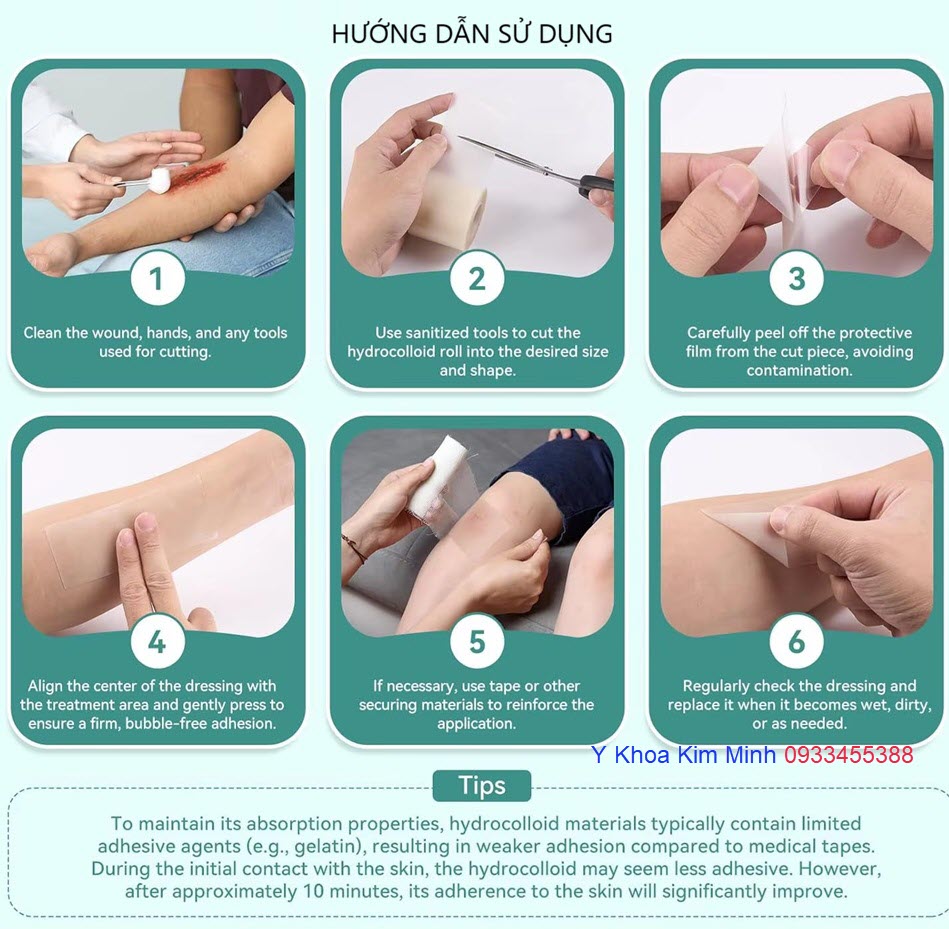 HƯỚNG DẪN SỬ DỤNG

1
Clean the wound, hands, and any tools used for cutting.

2
Use sanitized tools to cut the hydrocolloid roll into the desired size and shape.

3
Carefully peel off the protective film from the cut piece, avoiding contamination.

4
Align the center of the dressing with the treatment area and gently press to ensure a firm, bubble-free adhesion.

5
If necessary, use tape or other securing materials to reinforce the application.

6
Regularly check the dressing and replace it when it becomes wet, dirty, or as needed.

Y Khoa Kim Minh 0933455388

Tips
To maintain its absorption properties, hydrocolloid materials typically contain limited adhesive agents (e.g., gelatin), resulting in weaker adhesion compared to medical tapes. During the initial contact with the skin, the hydrocolloid may seem less adhesive. However, after approximately 10 minutes, its adherence to the skin will significantly improve.